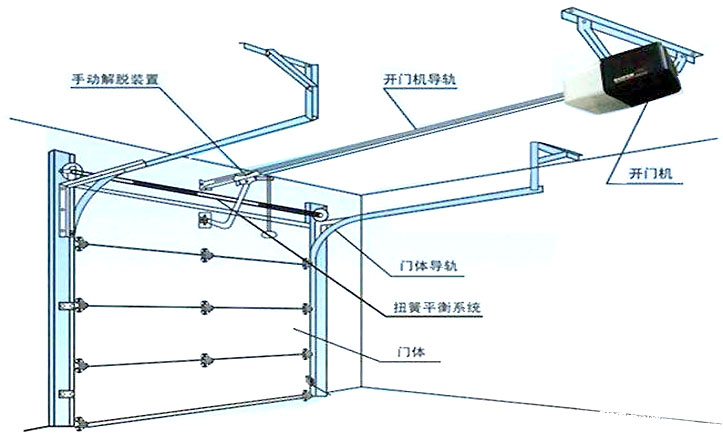 手动解脱装置

开门机导轨

开门机

门体导轨

扭簧平衡系统

门体